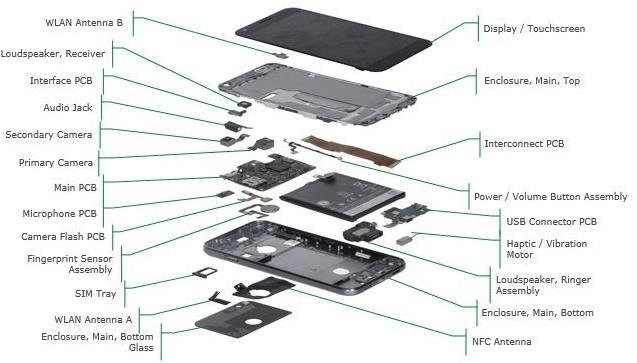 WLAN Antenna B
Loudspeaker, Receiver
Interface PCB
Audio Jack
Secondary Camera
Primary Camera
Main PCB
Microphone PCB
Camera Flash PCB
Fingerprint Sensor Assembly
SIM Tray
WLAN Antenna A
Enclosure, Main, Bottom Glass

Display / Touchscreen
Enclosure, Main, Top
Interconnect PCB
Power / Volume Button Assembly
USB Connector PCB
Haptic / Vibration Motor
Loudspeaker, Ringer Assembly
Enclosure, Main, Bottom
NFC Antenna